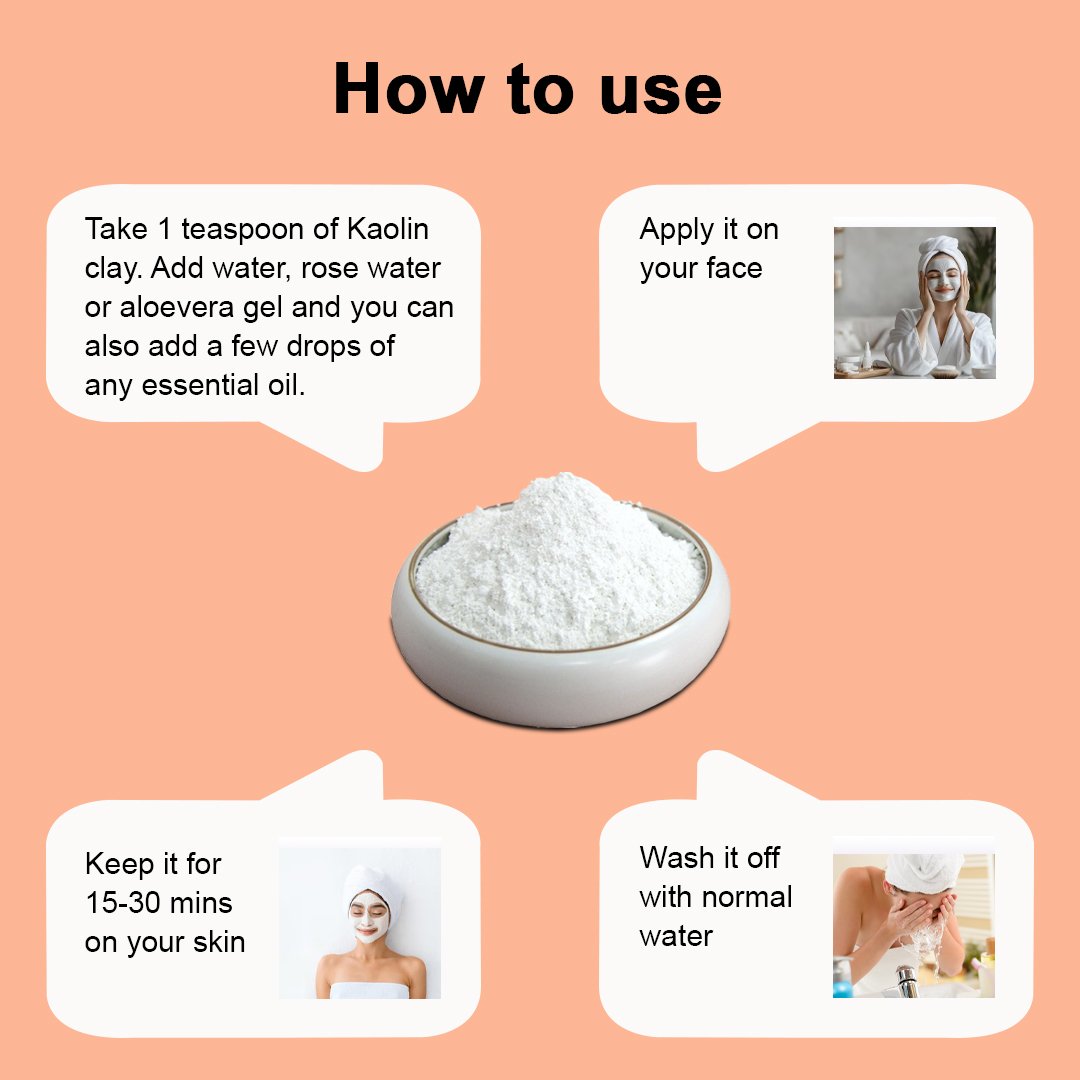 How to use

Take 1 teaspoon of Kaolin clay. Add water, rose water or aloevera gel and you can also add a few drops of any essential oil.

Apply it on your face

Keep it for 15-30 mins on your skin

Wash it off with normal water