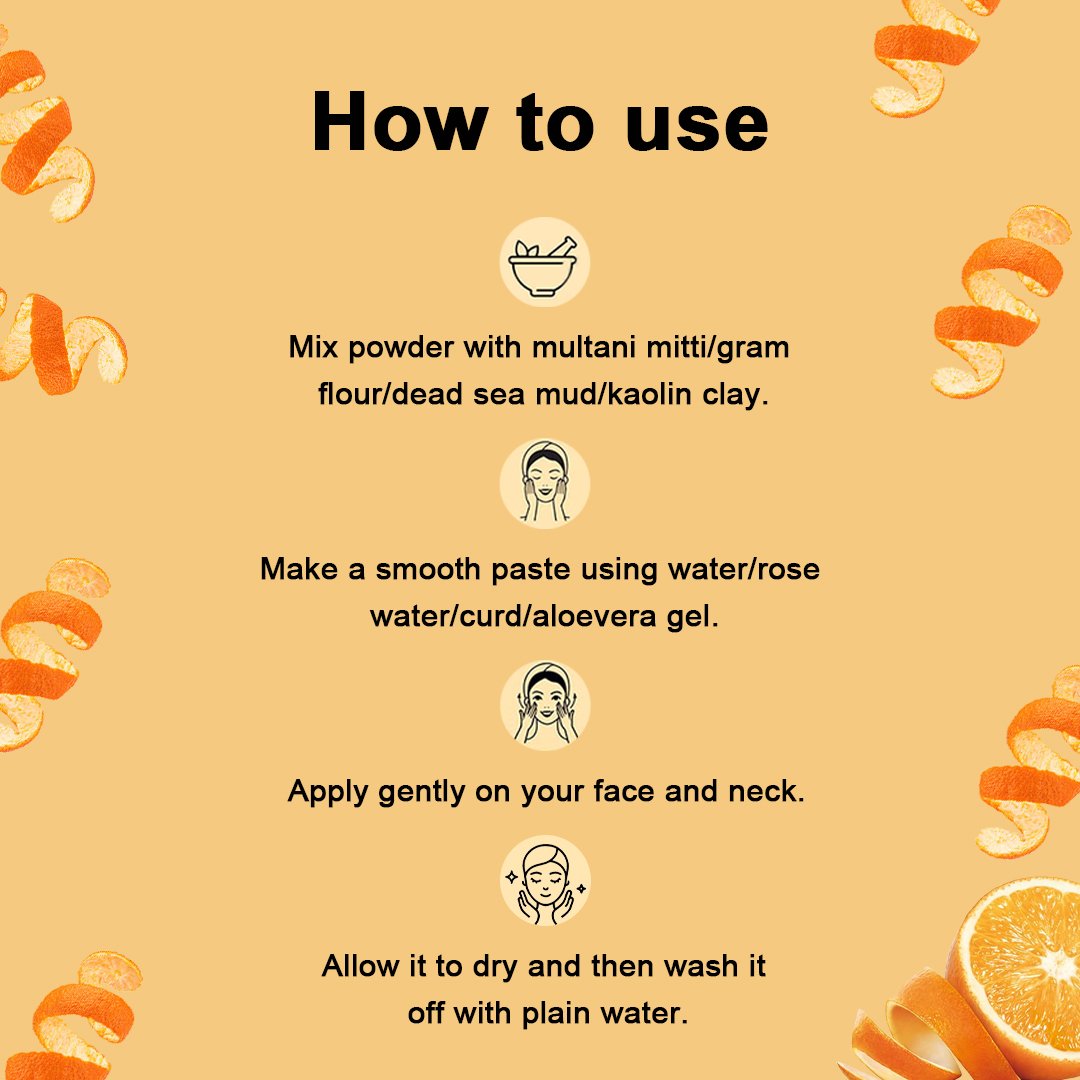 How to use

Mix powder with multani mitti/gram flour/dead sea mud/kaolin clay.

Make a smooth paste using water/rose water/curd/aloevera gel.

Apply gently on your face and neck.

Allow it to dry and then wash it off with plain water.